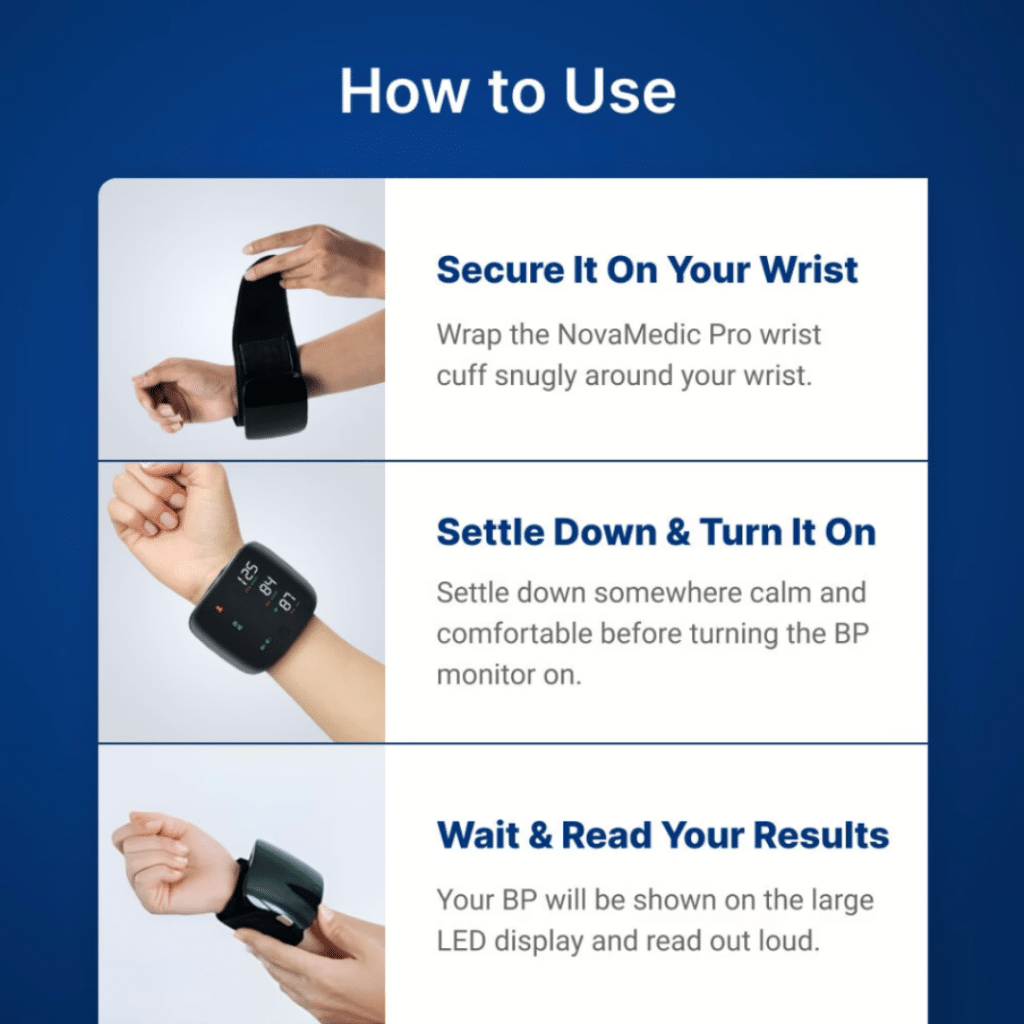 How to Use

Secure It On Your Wrist

Wrap the NovaMedic Pro wrist cuff snugly around your wrist.

125
84
87

Settle Down & Turn It On

Settle down somewhere calm and comfortable before turning the BP monitor on.

Wait & Read Your Results

Your BP will be shown on the large LED display and read out loud.